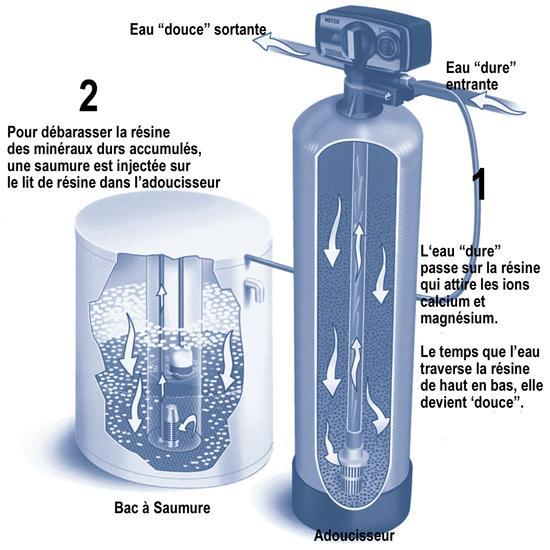 Eau “douce” sortante

METER

Eau “dure” entrante

2

Pour débarasser la résine des minéraux durs accumulés, une saumure est injectée sur le lit de résine dans l’adoucisseur

1

L‘eau “dure” passe sur la résine qui attire les ions calcium et magnésium.

Le temps que l’eau traverse la résine de haut en bas, elle devient ‘douce”.

Bac à Saumure

Adoucisseur